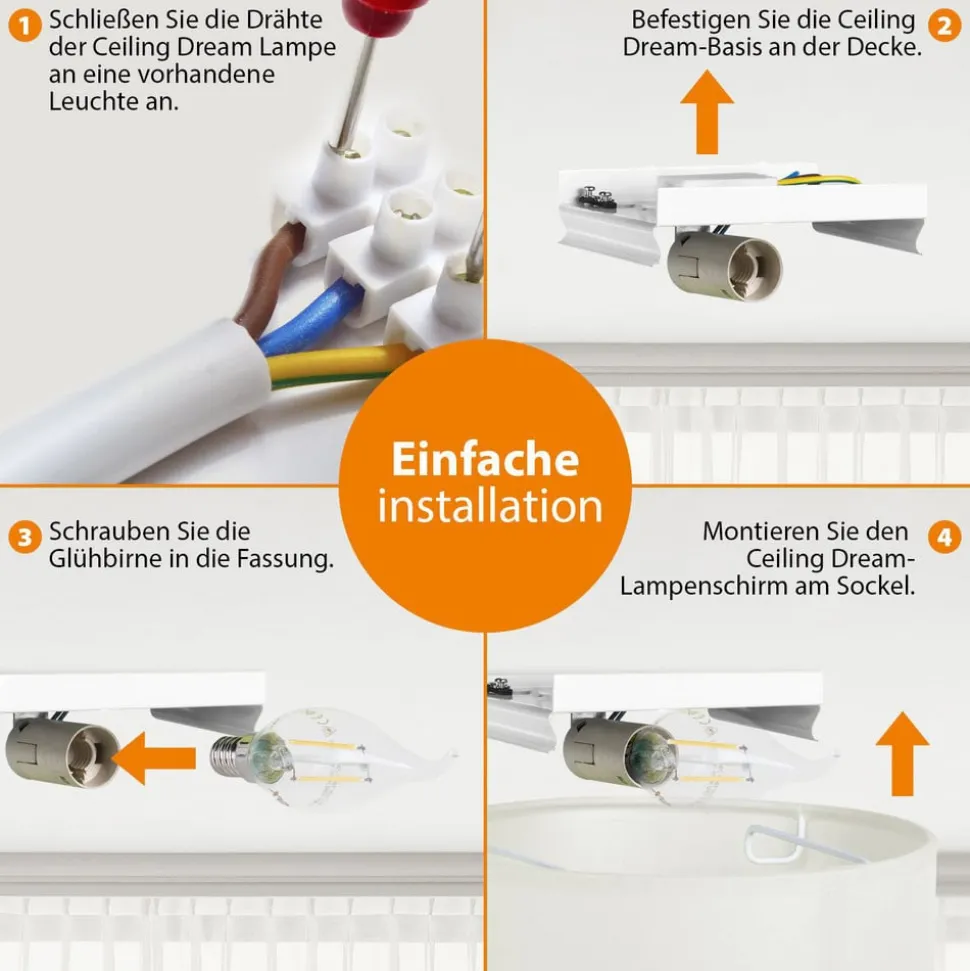 1 Schließen Sie die Drähte der Ceiling Dream Lampe an eine vorhandene Leuchte an.

Befestigen Sie die Ceiling Dream-Basis an der Decke. 2

Einfache installation

3 Schrauben Sie die Glühbirne in die Fassung.

Montieren Sie den Ceiling Dream-Lampenschirm am Sockel. 4