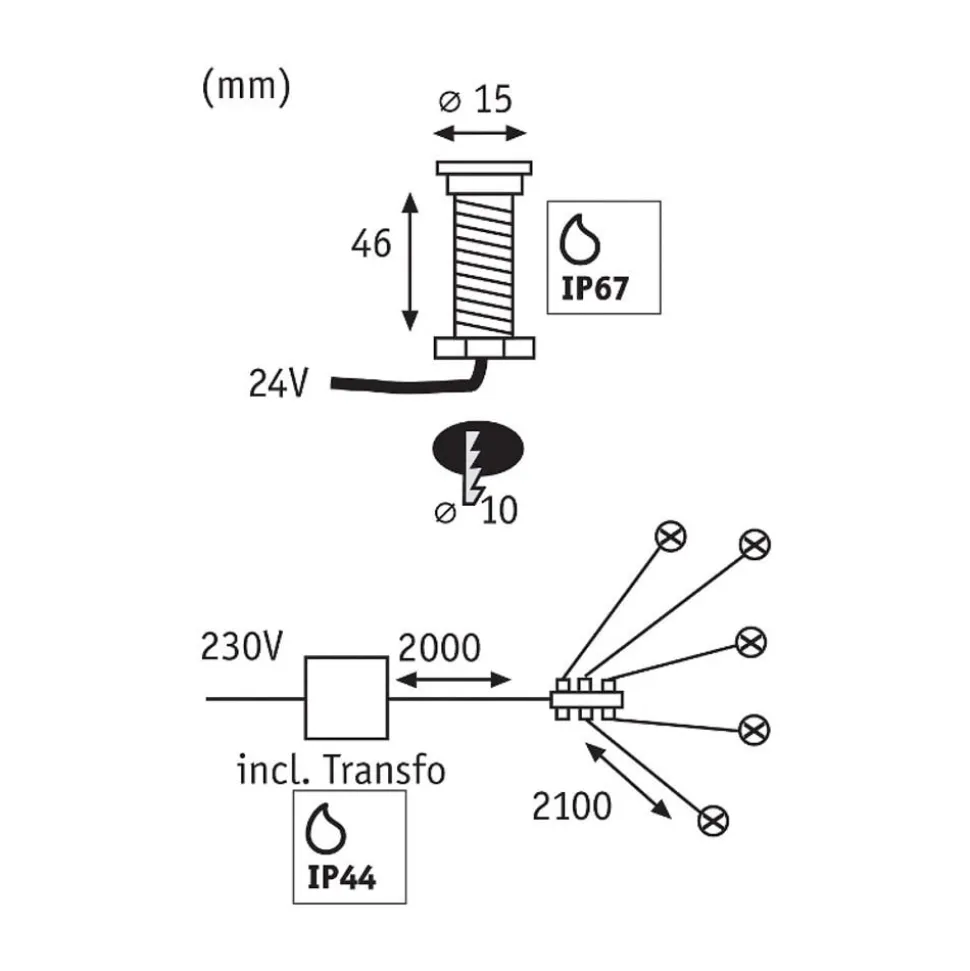 (mm)

⌀ 15

46

IP67

24V

⌀ 10

230V

2000

incl. Transfo

IP44

2100