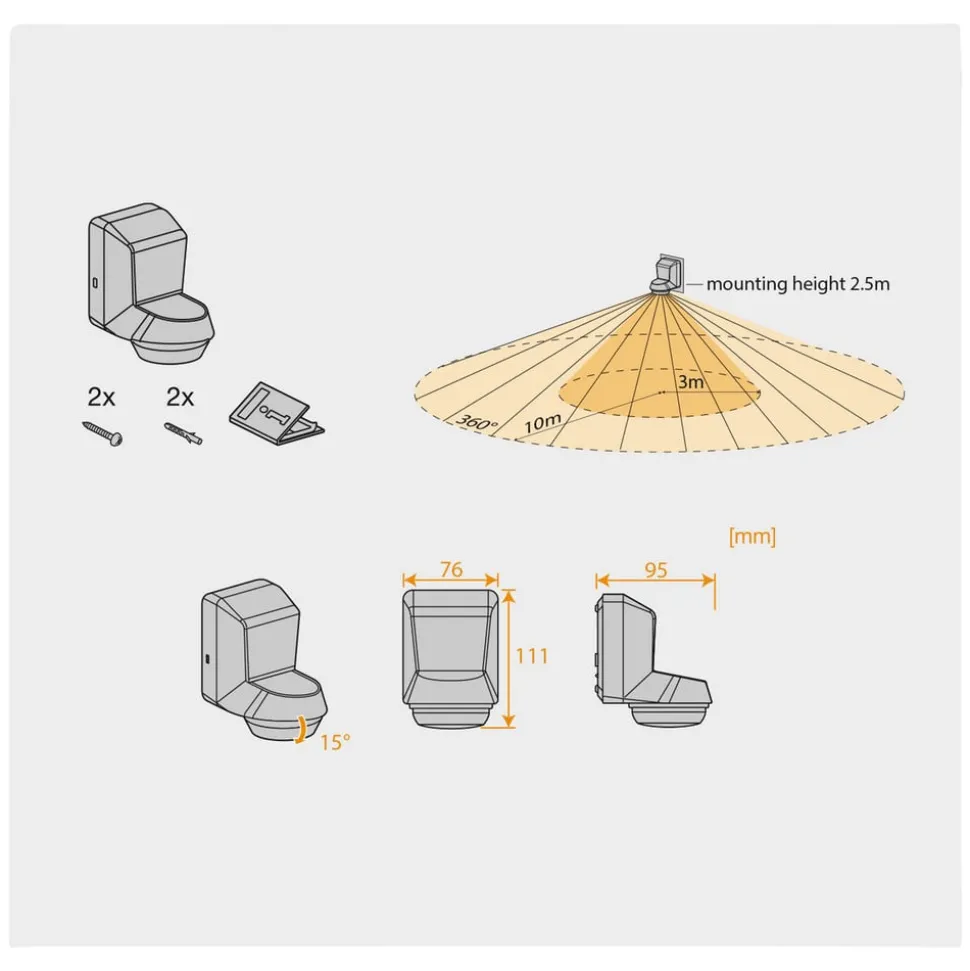 2x
2x

mounting height 2.5m
3m
360°
10m

[mm]
76
95
111
15°