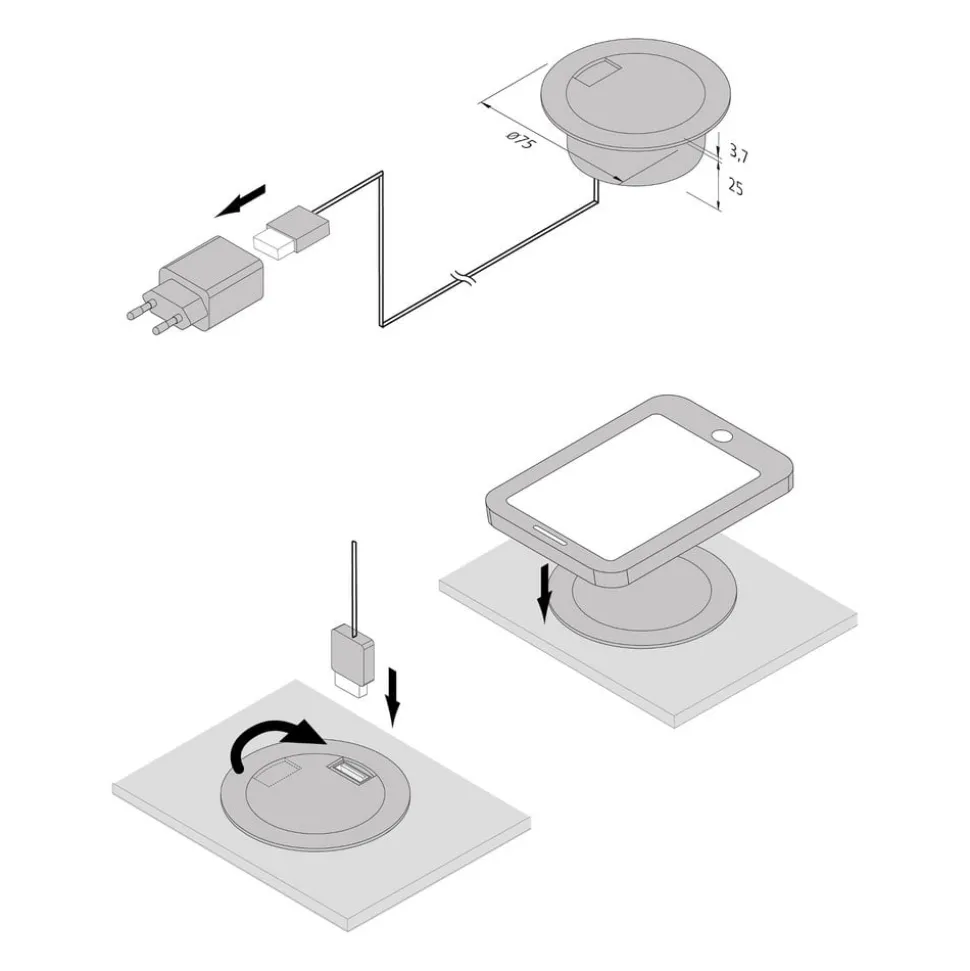 ø75
3,7
25